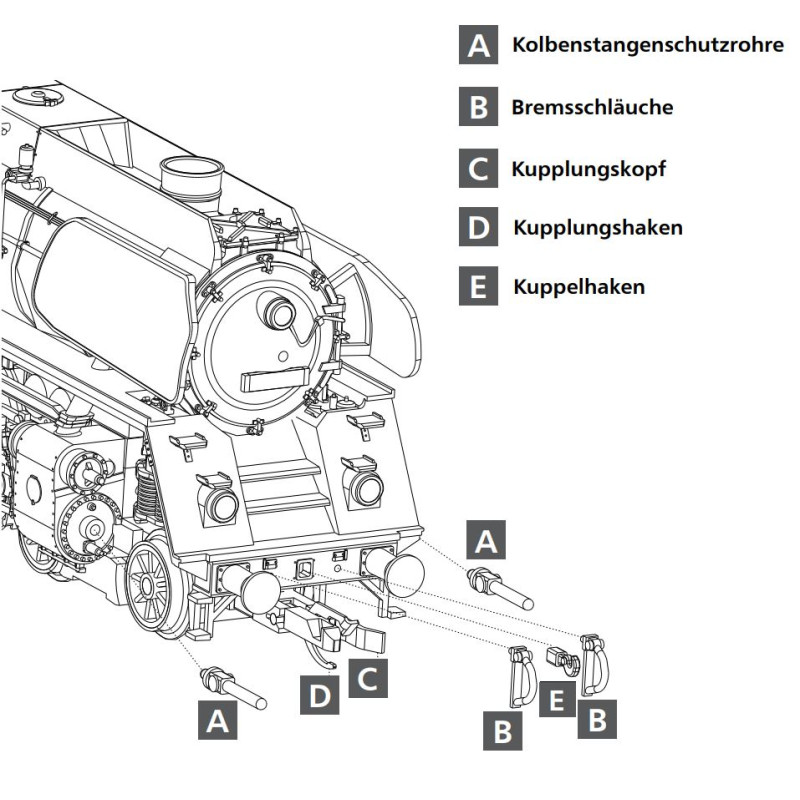 A Kolbenstangenschutzrohre

B Bremsschläuche

C Kupplungskopf

D Kupplungshaken

E Kuppelhaken

A

A

D C

B E B