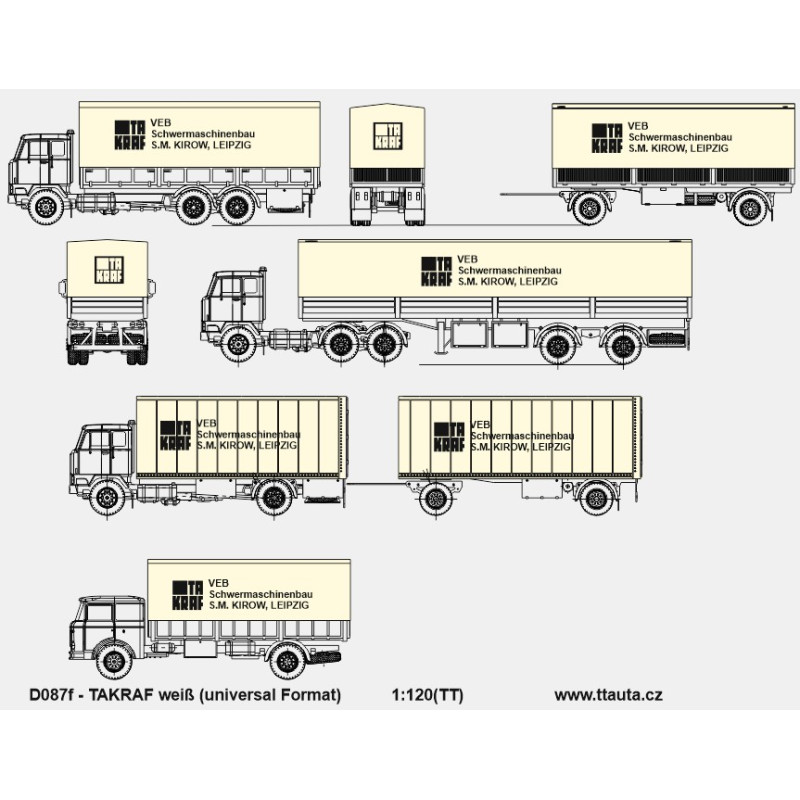 TA KRAF VEB Schwermaschinenbau S.M. KIROW, LEIPZIG

TA KRAF

TA KRAF VEB Schwermaschinenbau S.M. KIROW, LEIPZIG

TA KRAF

TA KRAF VEB Schwermaschinenbau S.M. KIROW, LEIPZIG

TA KRAF VEB Schwermaschinenbau S.M. KIROW, LEIPZIG

TA KRAF VEB Schwermaschinenbau S.M. KIROW, LEIPZIG

TA KRAF VEB Schwermaschinenbau S.M. KIROW, LEIPZIG

D087f - TAKRAF weiß (universal Format) 1:120(TT) www.ttauta.cz