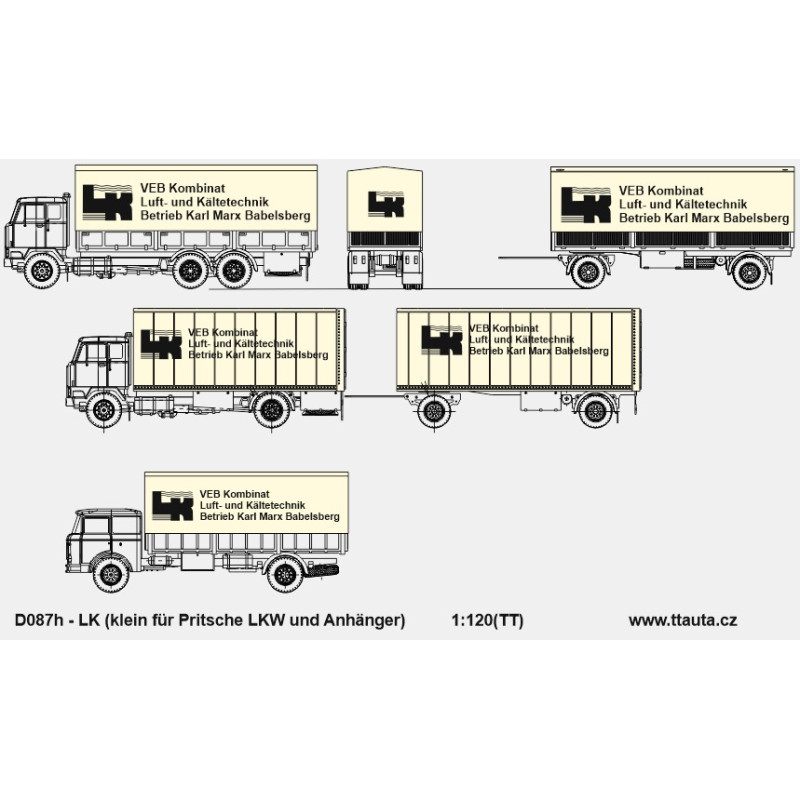 LK
VEB Kombinat
Luft- und Kältetechnik
Betrieb Karl Marx Babelsberg

LK

LK
VEB Kombinat
Luft- und Kältetechnik
Betrieb Karl Marx Babelsberg

LK
VEB Kombinat
Luft- und Kältetechnik
Betrieb Karl Marx Babelsberg

LK
VEB Kombinat
Luft- und Kältetechnik
Betrieb Karl Marx Babelsberg

LK
VEB Kombinat
Luft- und Kältetechnik
Betrieb Karl Marx Babelsberg

D087h - LK (klein für Pritsche LKW und Anhänger)

1:120(TT)

www.ttauta.cz